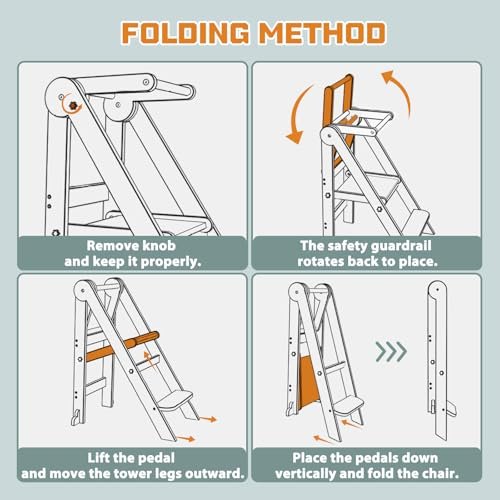 FOLDING METHOD

Remove knob and keep it properly.

The safety guardrail rotates back to place.

Lift the pedal and move the tower legs outward.

Place the pedals down vertically and fold the chair.