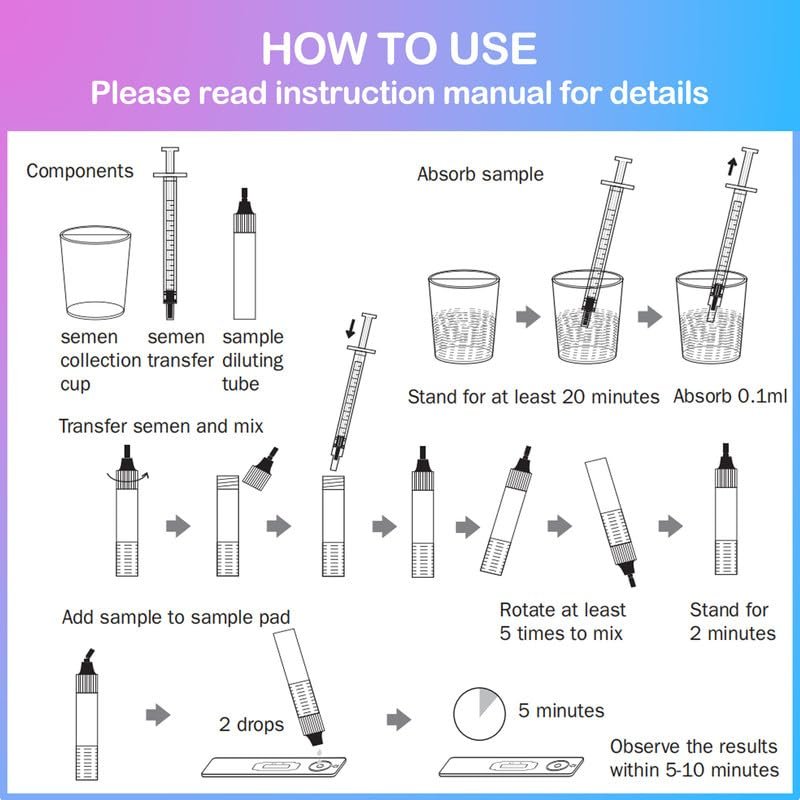 HOW TO USE
Please read instruction manual for details

Components

semen collection cup

semen transfer

sample diluting tube

Absorb sample

Stand for at least 20 minutes

Absorb 0.1ml

Transfer semen and mix

Rotate at least 5 times to mix

Stand for 2 minutes

Add sample to sample pad

2 drops

5 minutes

Observe the results within 5-10 minutes